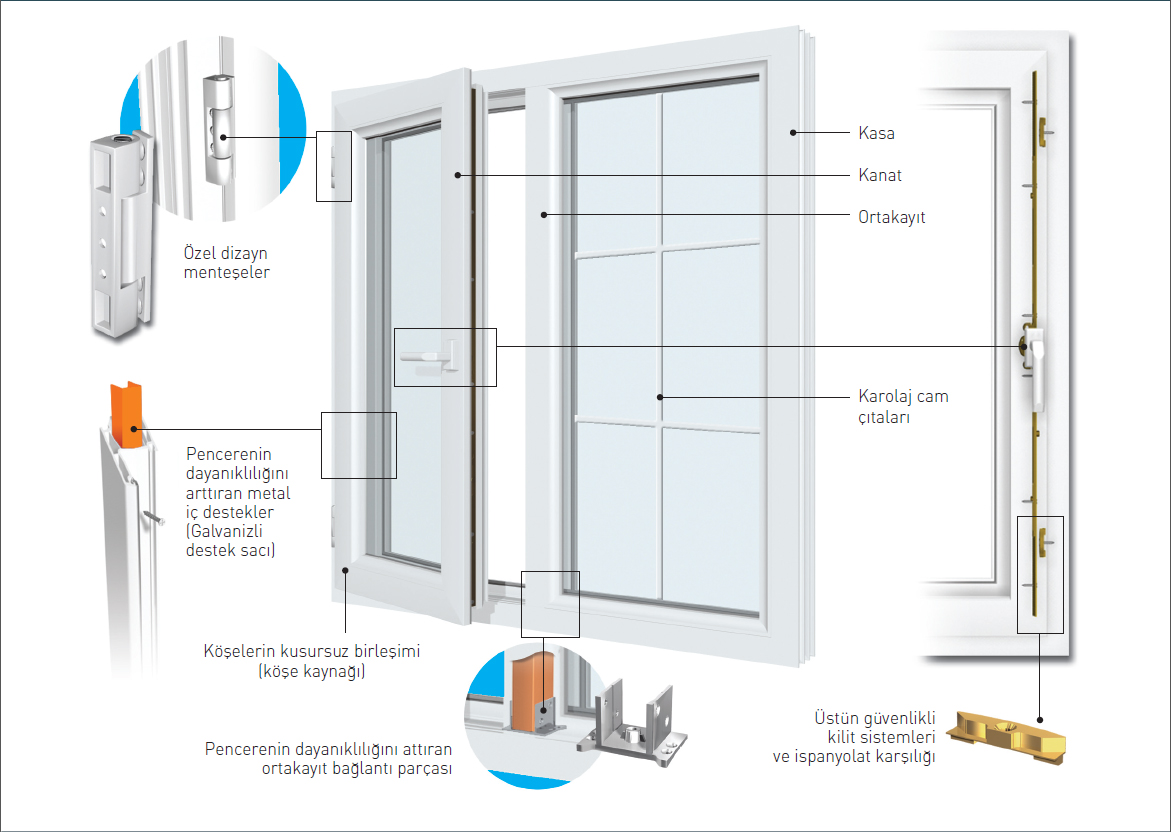 Özel dizayn menteşeler

Kasa

Kanat

Ortakayıt

Karolaj cam çıtaları

Pencerenin dayanıklılığını arttıran metal iç destekler (Galvanizli destek sacı)

Köşelerin kusursuz birleşimi (köşe kaynağı)

Pencerenin dayanıklılığını attıran ortakayıt bağlantı parçası

Üstün güvenlikli kilit sistemleri ve ispanyolat karşılığı